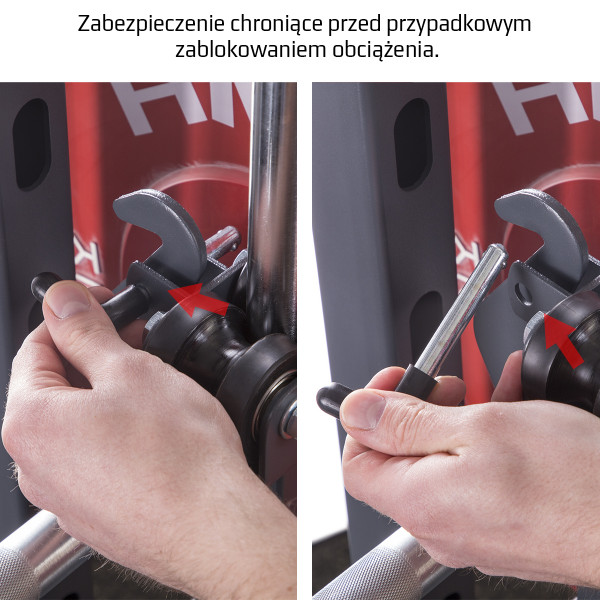 Zabezpieczenie chroniące przed przypadkowym zablokowaniem obciążenia.